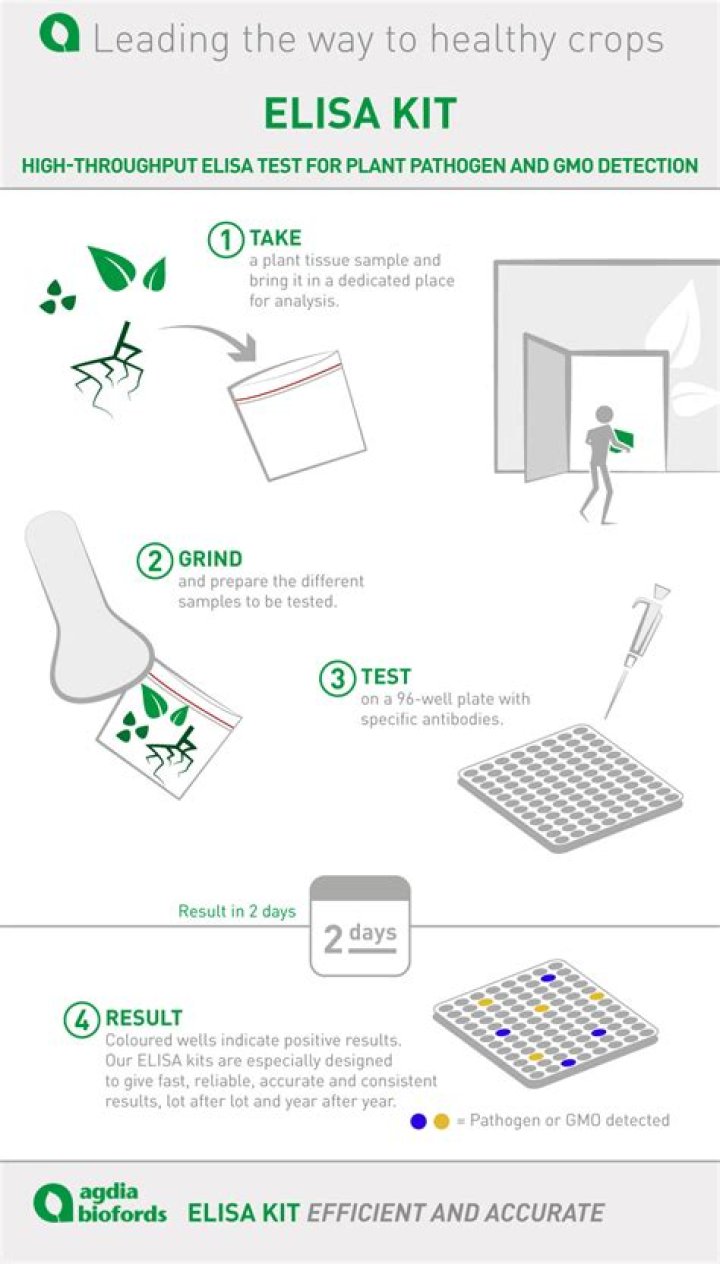 Leading the way to healthy crops

ELISA KIT

HIGH-THROUGHPUT ELISA TEST FOR PLANT PATHOGEN AND GMO DETECTION

1 TAKE
a plant tissue sample and bring it in a dedicated place for analysis.

2 GRIND
and prepare the different samples to be tested.

3 TEST
on a 96-well plate with specific antibodies.

Result in 2 days

2 days

4 RESULT
Coloured wells indicate positive results. Our ELISA kits are especially designed to give fast, reliable, accurate and consistent results, lot after lot and year after year.

= Pathogen or GMO detected

agdia biofords ELISA KIT EFFICIENT AND ACCURATE